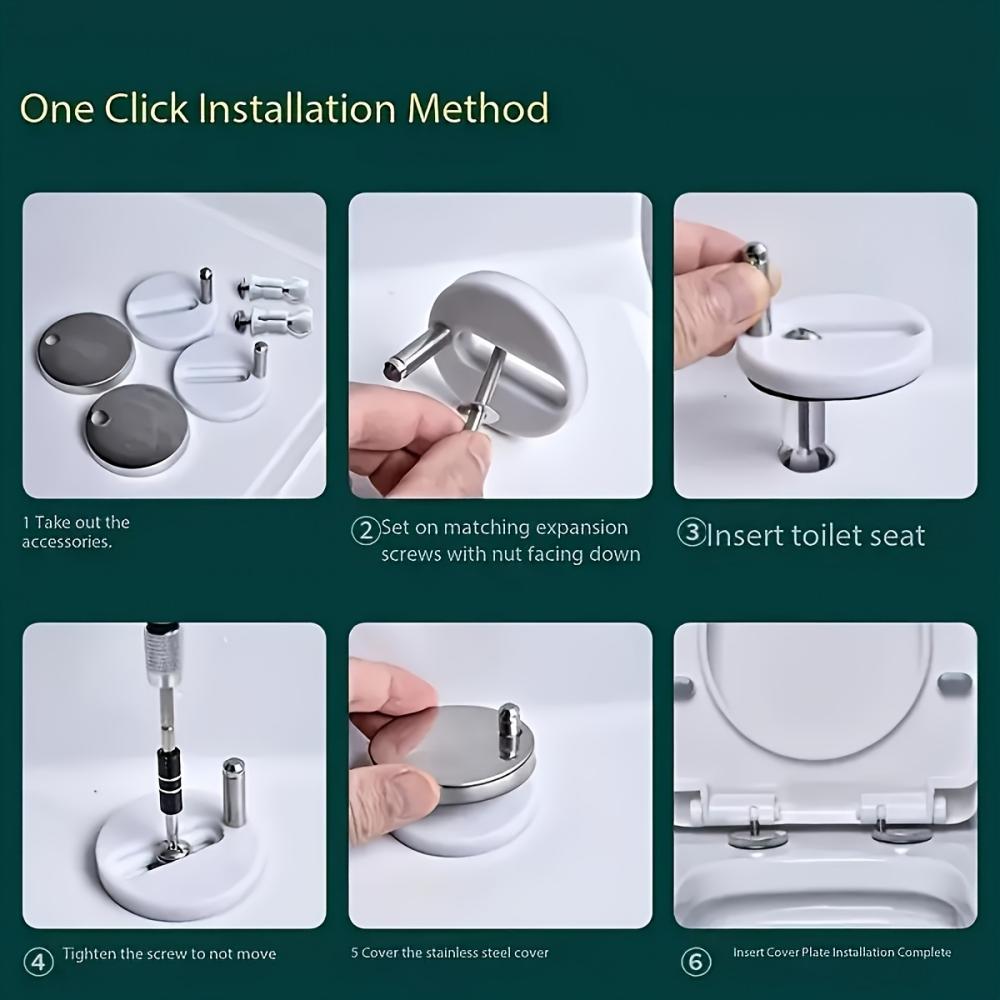 One Click Installation Method

1 Take out the accessories.

②Set on matching expansion screws with nut facing down

③Insert toilet seat

④ Tighten the screw to not move

5 Cover the stainless steel cover

⑥ Insert Cover Plate Installation Complete